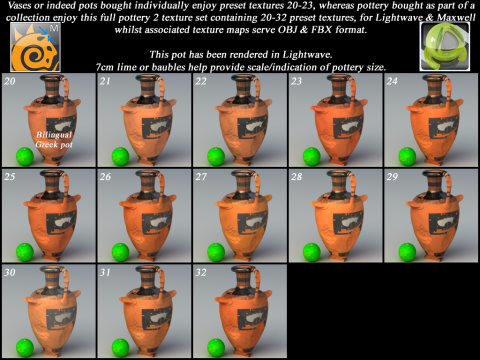 Vases or indeed pots bought individually enjoy preset textures 20-23, whereas pottery bought as part of a collection enjoy this full pottery 2 texture set containing 20-32 preset textures, for Lightwave & Maxwell whilst associated texture maps serve OBJ & FBX format.

M

This pot has been rendered in Lightwave.
7cm lime or baubles help provide scale/indication of pottery size.

20

Bilingual Greek pot

21

22

23

24

25

26

27

28

29

30

31

32