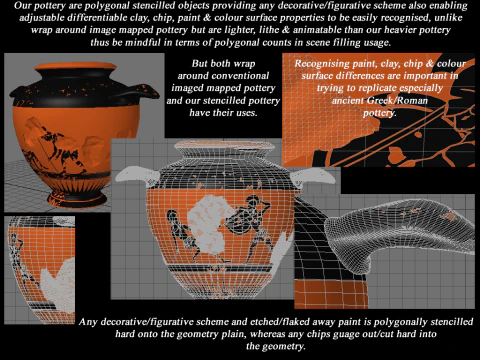 Our pottery are polygonal stencilled objects providing any decorative/figurative scheme also enabling adjustable differentiable clay, chip, paint & colour surface properties to be easily recognised, unlike wrap around image mapped pottery but are lighter, lithe & animatable than our heavier pottery thus be mindful in terms of polygonal counts in scene filling usage.

But both wrap around conventional imaged mapped pottery and our stencilled pottery have their uses.

Recognising paint, clay, chip & colour surface differences are important in trying to replicate especially ancient Greek/Roman pottery.

Any decorative/figurative scheme and etched/flaked away paint is polygonally stencilled hard onto the geometry plain, whereas any chips guage out/cut hard into the geometry.