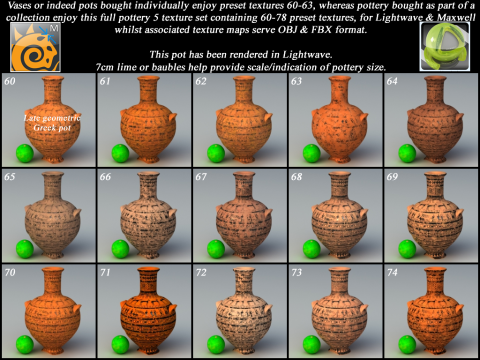 Vases or indeed pots bought individually enjoy preset textures 60-63, whereas pottery bought as part of a collection enjoy this full pottery 5 texture set containing 60-78 preset textures, for Lightwave & Maxwell whilst associated texture maps serve OBJ & FBX format.

This pot has been rendered in Lightwave.
7cm lime or baubles help provide scale/indication of pottery size.

M

60
Late geometric Greek pot

61

62

63

64

65

66

67

68

69

70

71

72

73

74