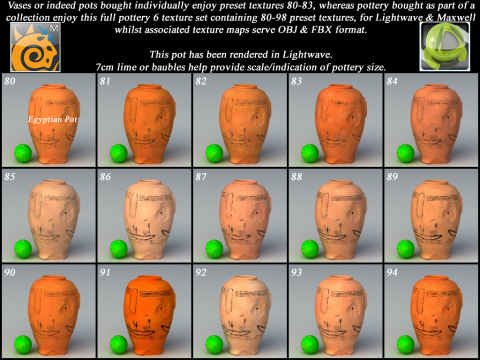 Vases or indeed pots bought individually enjoy preset textures 80-83, whereas pottery bought as part of a collection enjoy this full pottery 6 texture set containing 80-98 preset textures, for Lightwave & Maxwell whilst associated texture maps serve OBJ & FBX format.

M

This pot has been rendered in Lightwave.
7cm lime or baubles help provide scale/indication of pottery size.

80

Egyptian Pot

81

82

83

84

85

86

87

88

89

90

91

92

93

94