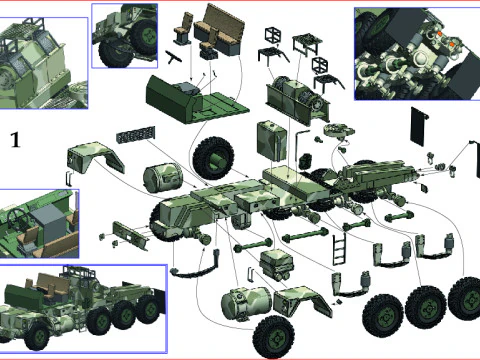 1