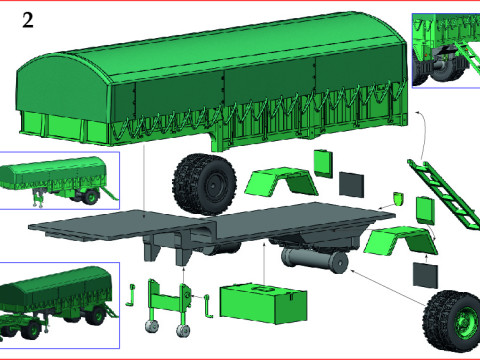 2