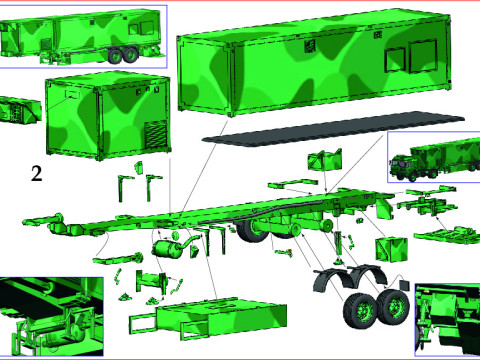 2