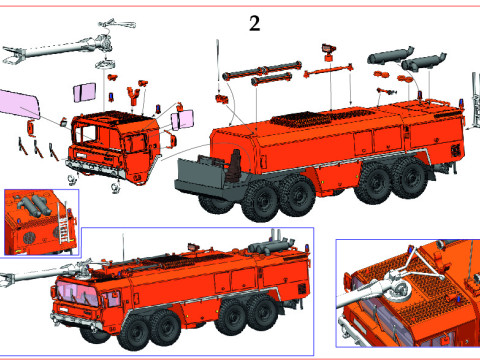 2