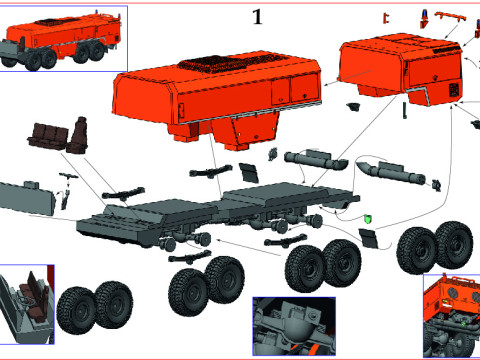 1