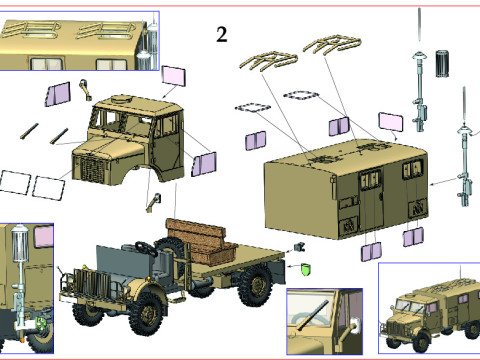 2