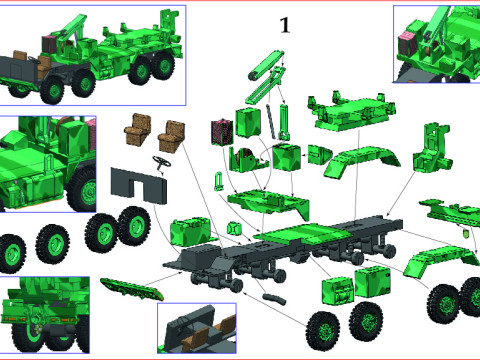 1