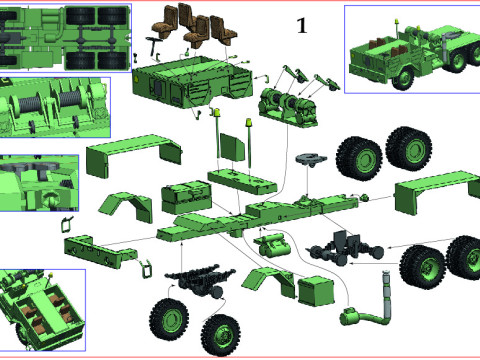 1