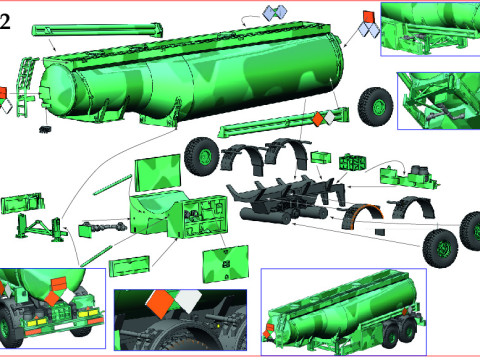 2