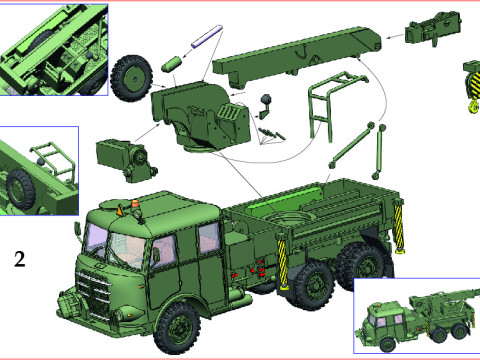 2