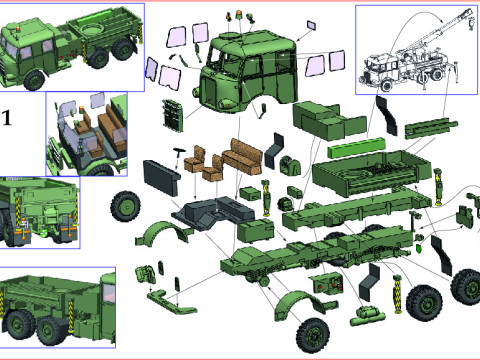 1