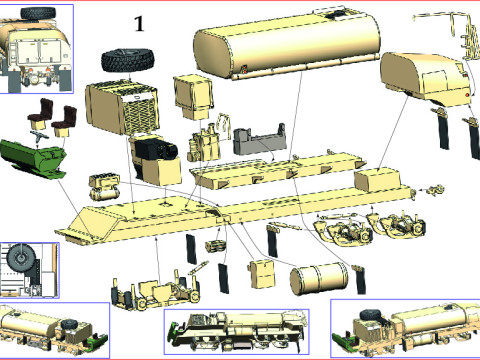 1