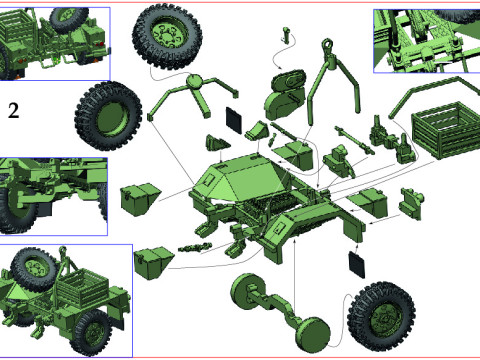 2