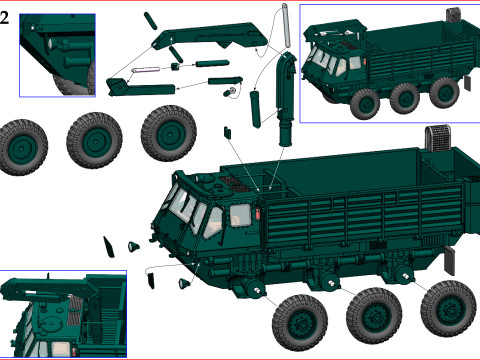 2