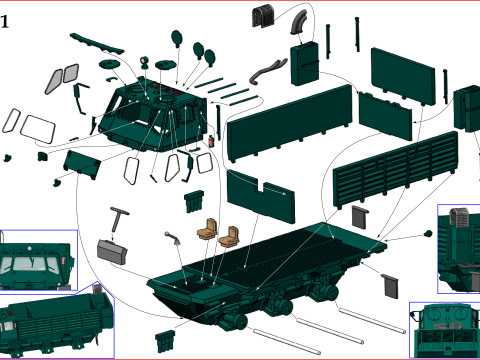 1