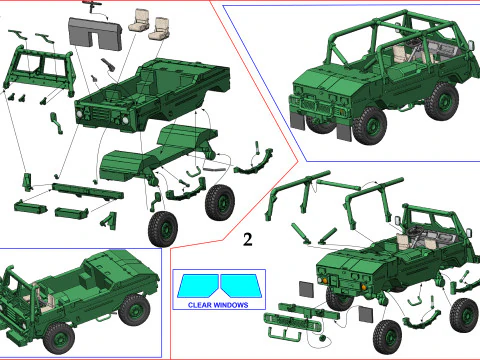 2

CLEAR WINDOWS