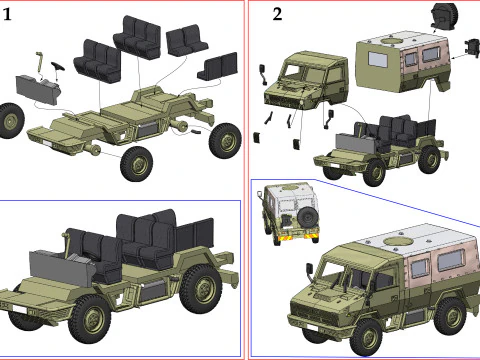 1

2