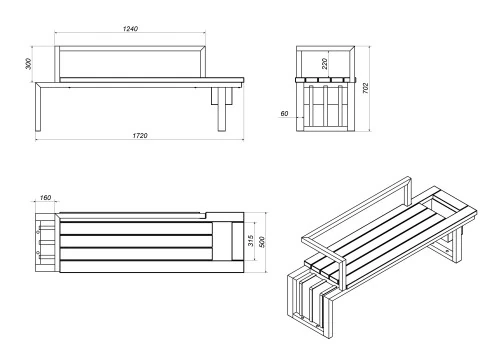 1240
300
1720
220
702
60
160
315
500