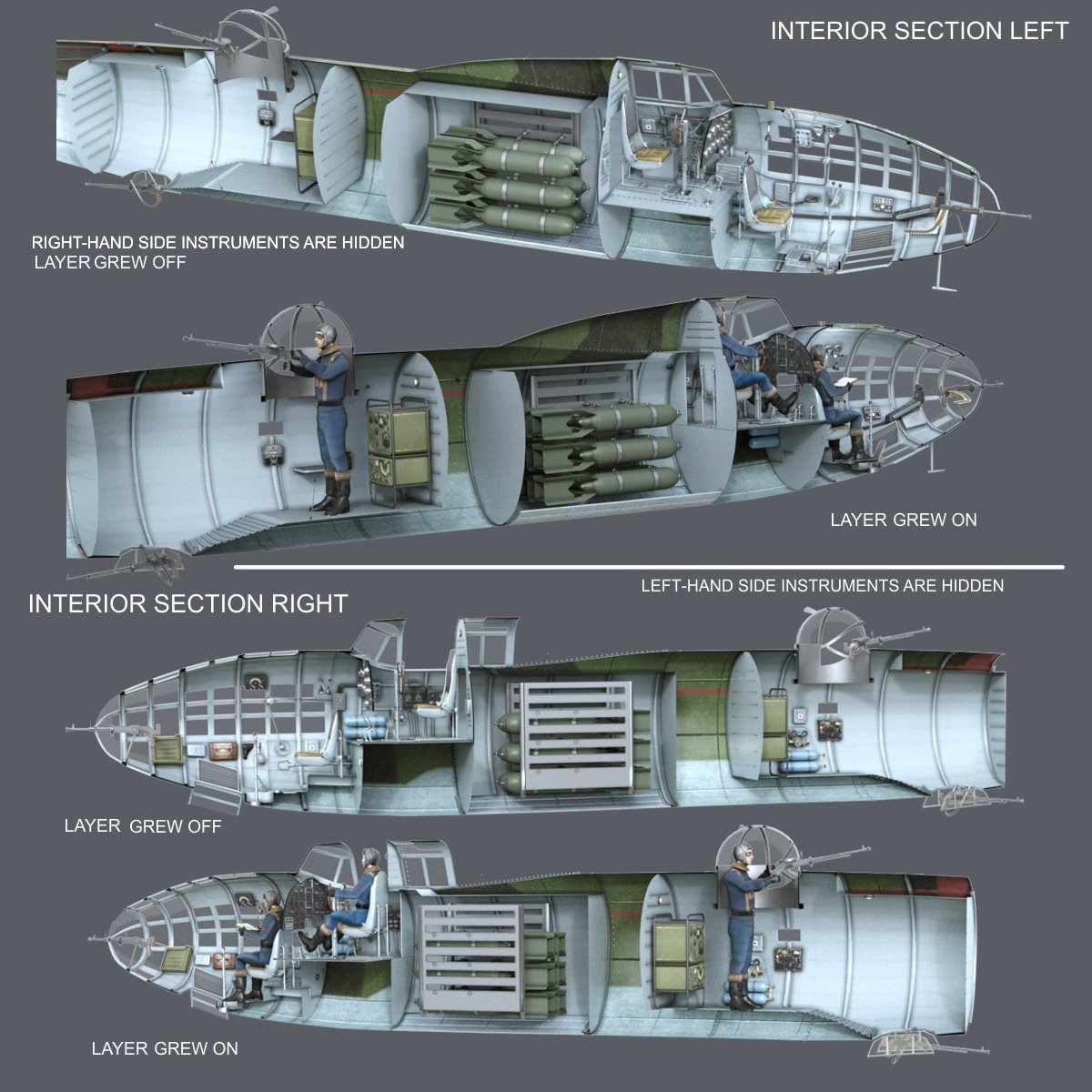 INTERIOR SECTION LEFT

RIGHT-HAND SIDE INSTRUMENTS ARE HIDDEN
LAYER GREW OFF

LAYER GREW ON

LEFT-HAND SIDE INSTRUMENTS ARE HIDDEN

INTERIOR SECTION RIGHT

LAYER GREW OFF

LAYER GREW ON