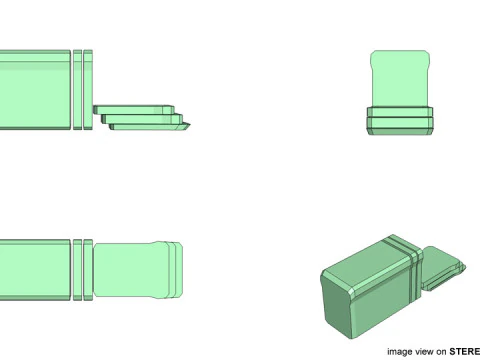 image view on STERE