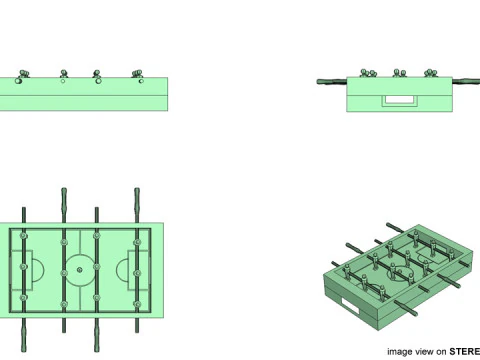 image view on STERE