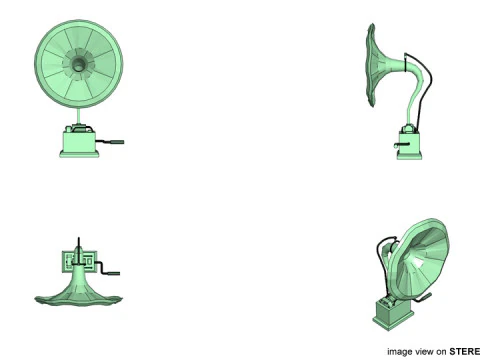 image view on STERE