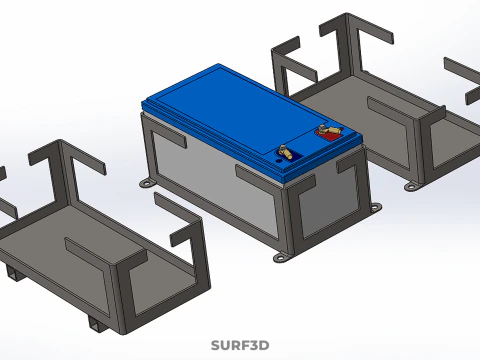 SURF3D