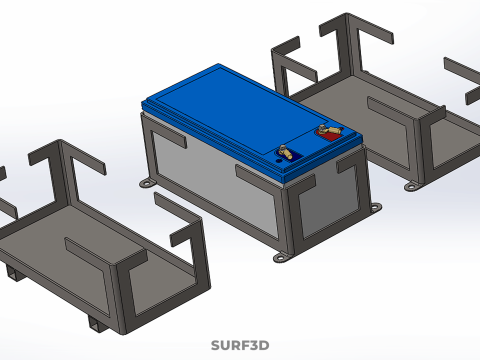 SURF3D