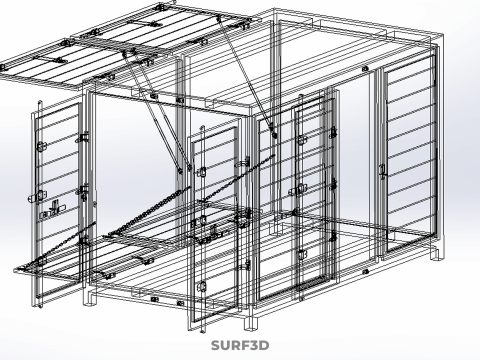 SURF3D