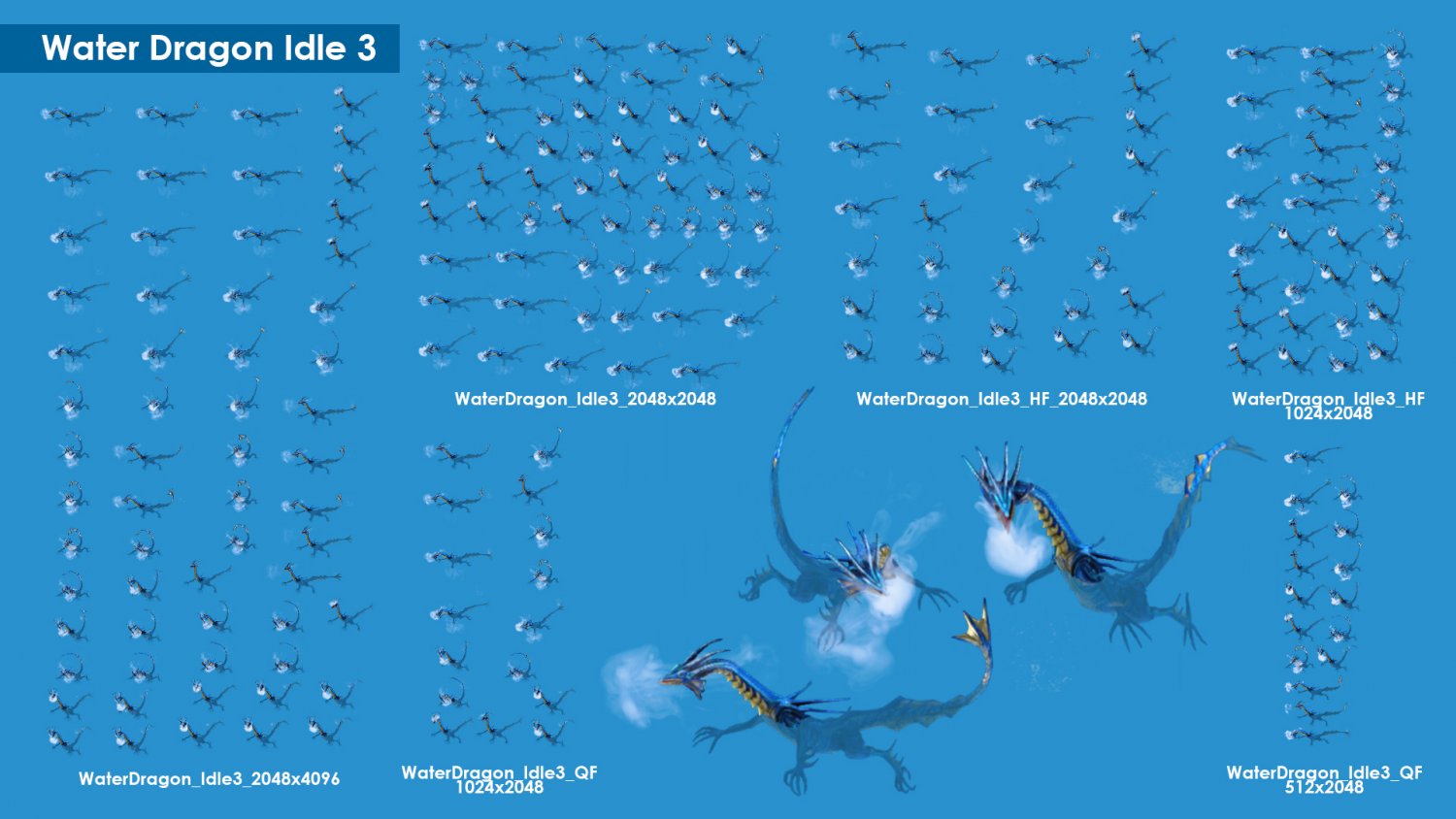 Water Dragon Idle 3

WaterDragon_Idle3_2048x2048

WaterDragon_Idle3_HF_2048x2048

WaterDragon_Idle3_HF 1024x2048

WaterDragon_Idle3_2048x4096

WaterDragon_Idle3_QF 1024x2048

WaterDragon_Idle3_QF 512x2048